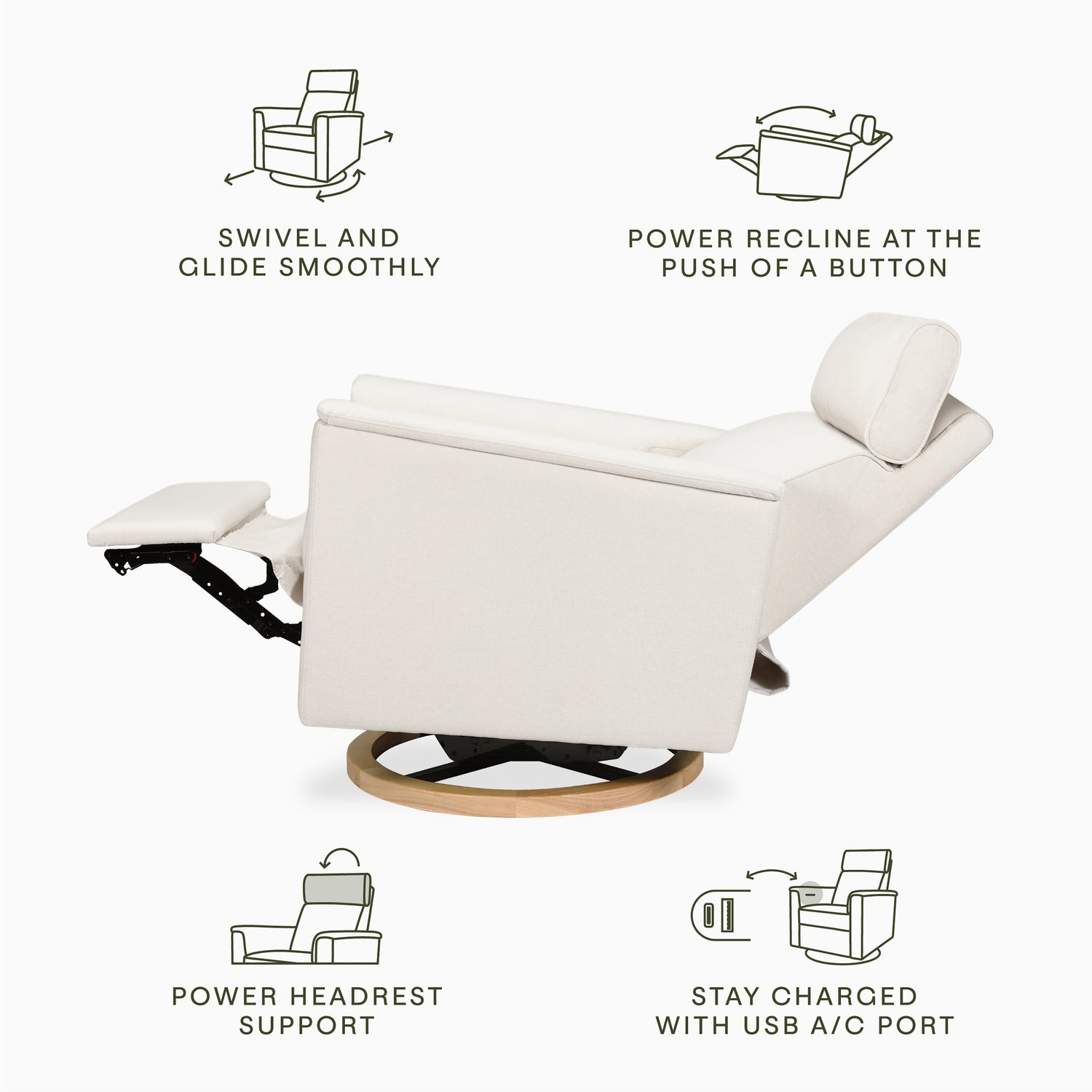 SWIVEL AND GLIDE SMOOTHLY

POWER RECLINE AT THE PUSH OF A BUTTON

POWER HEADREST SUPPORT

STAY CHARGED WITH USB A/C PORT